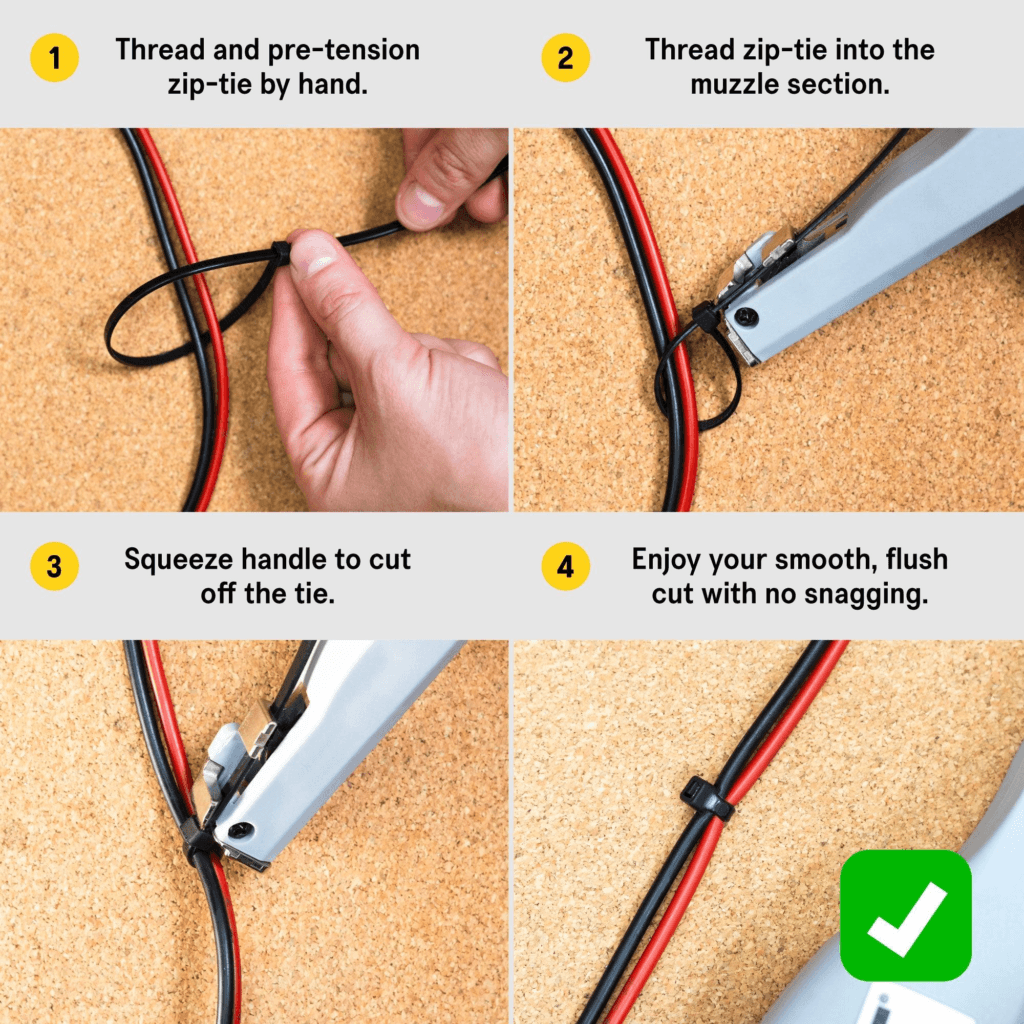 1 Thread and pre-tension zip-tie by hand.

2 Thread zip-tie into the muzzle section.

3 Squeeze handle to cut off the tie.

4 Enjoy your smooth, flush cut with no snagging.